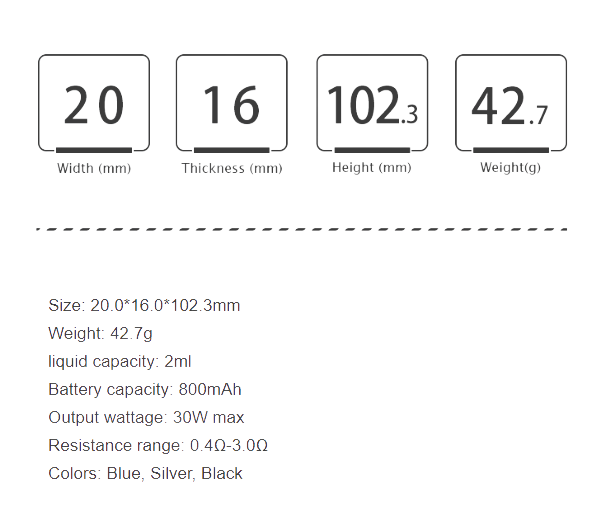 20
Width (mm)

16
Thickness (mm)

102.3
Height (mm)

42.7
Weight(g)

Size: 20.0*16.0*102.3mm
Weight: 42.7g
liquid capacity: 2ml
Battery capacity: 800mAh
Output wattage: 30W max
Resistance range: 0.4Ω-3.0Ω
Colors: Blue, Silver, Black